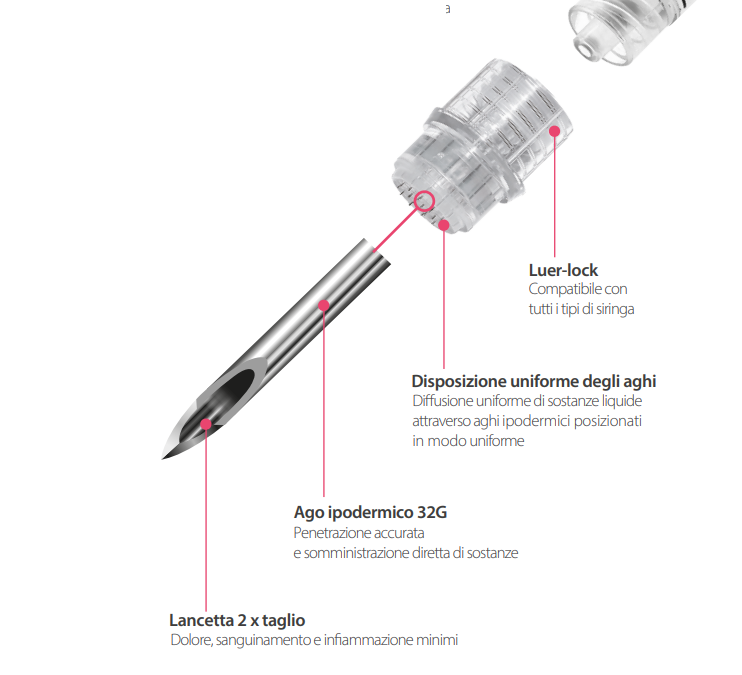 a

Luer-lock
Compatibile con tutti i tipi di siringa

Disposizione uniforme degli aghi
Diffusione uniforme di sostanze liquide attraverso aghi ipodermici posizionati in modo uniforme

Ago ipodermico 32G
Penetrazione accurata e somministrazione diretta di sostanze

Lancetta 2 x taglio
Dolore, sanguinamento e infiammazione minimi